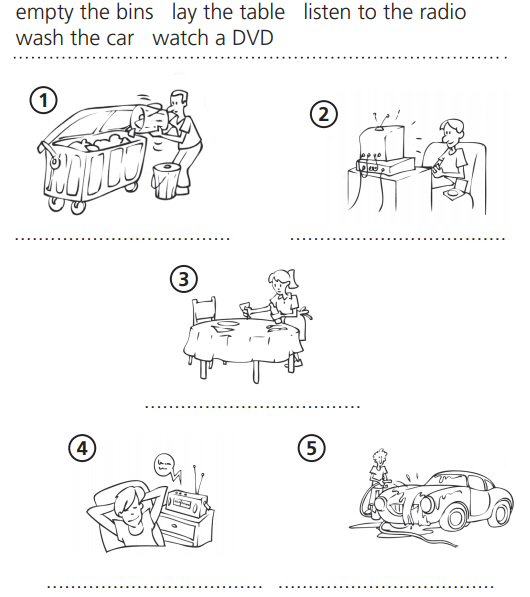 empty the bins   lay the table   listen to the radio
wash the car   watch a DVD

1

2

3

4

5