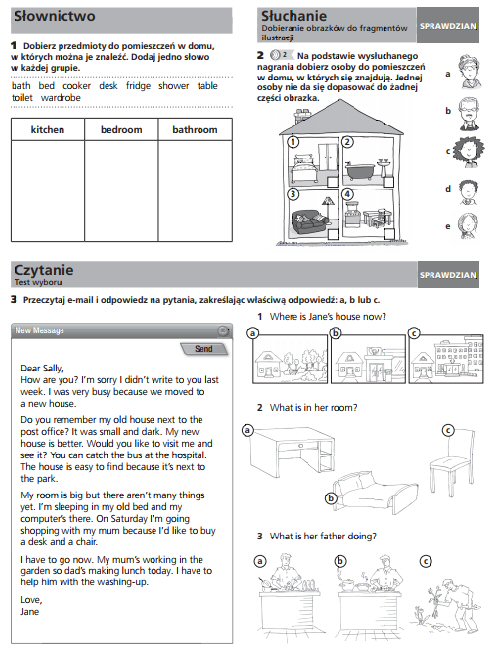 Słownictwo

1 Dobierz przedmioty do pomieszczeń w domu, w których można je znaleźć. Dodaj jedno słowo w każdej grupie.

bath bed cooker desk fridge shower table toilet wardrobe

| kitchen | bedroom | bathroom |
|---|---|---|
| | | |

Słuchanie
Dobieranie obrazków do fragmentów ilustracji

SPRAWDZIAN

2 2 Na podstawie wysłuchanego nagrania dobierz osoby do pomieszczeń w domu, w których się znajdują. Jednej osoby nie da się dopasować do żadnej części obrazka.

1 2 3 4

a b c d e

Czytanie
Test wyboru

SPRAWDZIAN

3 Przeczytaj e-mail i odpowiedz na pytania, zakreślając właściwą odpowiedź: a, b lub c.

New Message

Send

Dear Sally,
How are you? I'm sorry I didn't write to you last week. I was very busy because we moved to a new house.

Do you remember my old house next to the post office? It was small and dark. My new house is better. Would you like to visit me and see it? You can catch the bus at the hospital. The house is easy to find because it's next to the park.

My room is big but there aren't many things yet. I'm sleeping in my old bed and my computer's there. On Saturday I'm going shopping with my mum because I'd like to buy a desk and a chair.

I have to go now. My mum's working in the garden so dad's making lunch today. I have to help him with the washing-up.

Love,
Jane

1 Where is Jane's house now?

a b c

2 What is in her room?

a b c

3 What is her father doing?

a b c