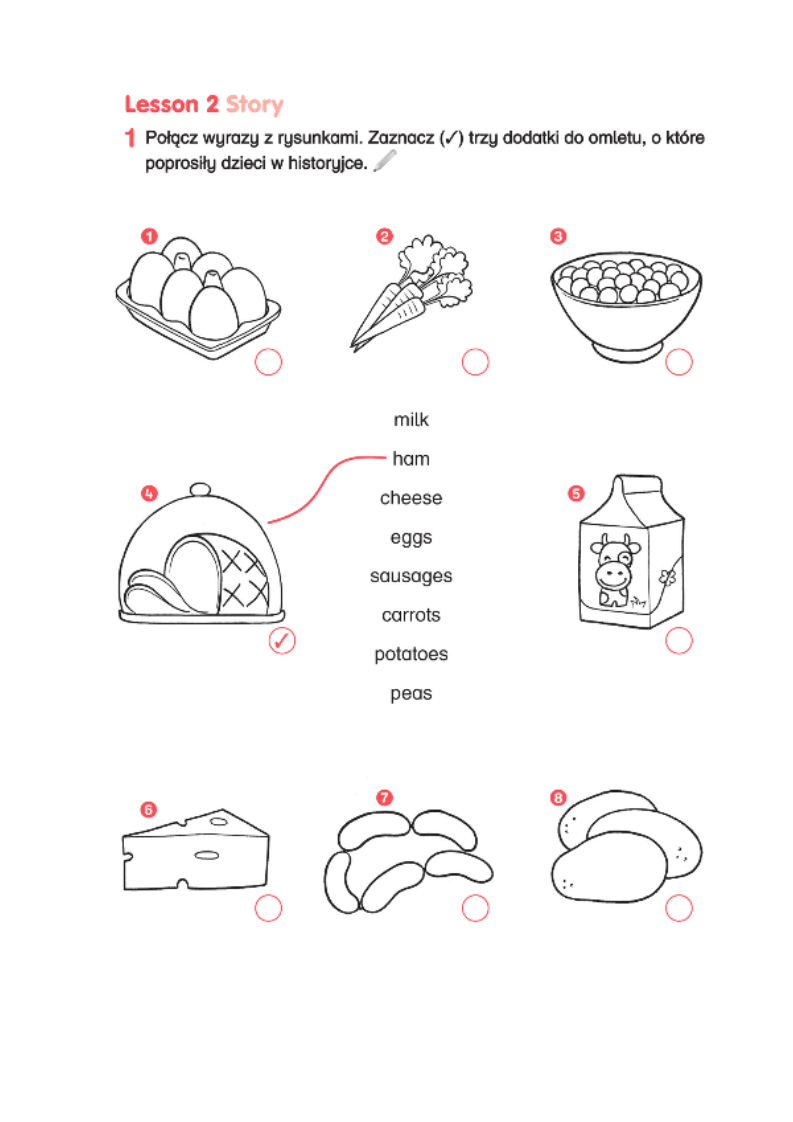 Lesson 2 Story

1 Połącz wyrazy z rysunkami. Zaznacz (✓) trzy dodatki do omletu, o które poprosiły dzieci w historyjce.

1 2 3

milk
ham
cheese
eggs
sausages
carrots
potatoes
peas

4 ✓

5

6 7 8