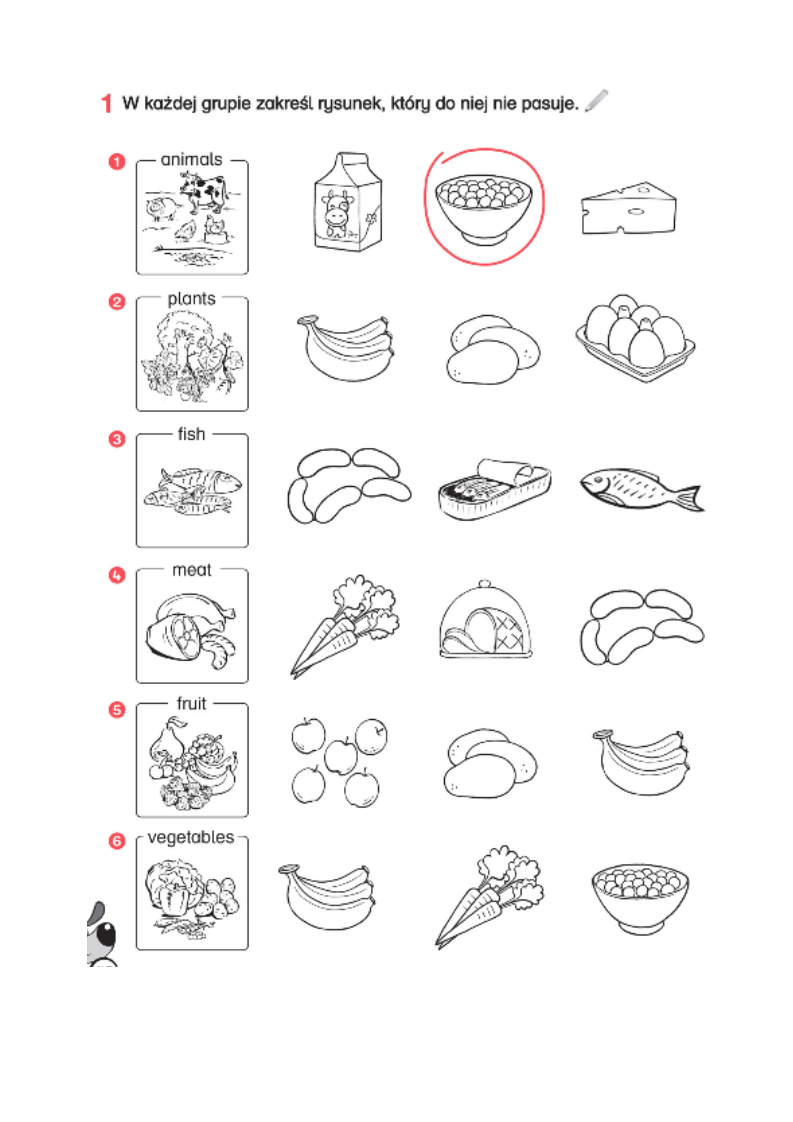 1 W każdej grupie zakreśl rysunek, który do niej nie pasuje.

1 animals

2 plants

3 fish

4 meat

5 fruit

6 vegetables