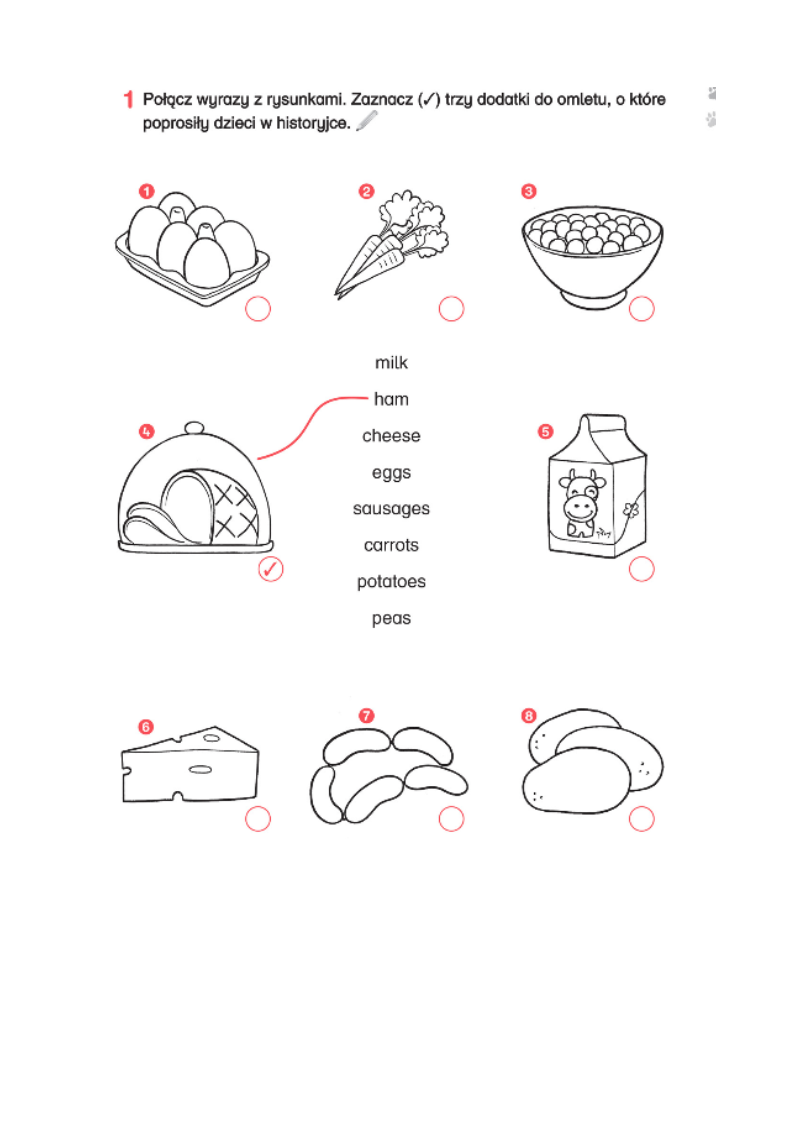 1 Połącz wyrazy z rysunkami. Zaznacz (✓) trzy dodatki do omletu, o które poprosiły dzieci w historyjce.

1

2

3

milk

ham

cheese

eggs

sausages

carrots

potatoes

peas

4

✓

5

6

7

8