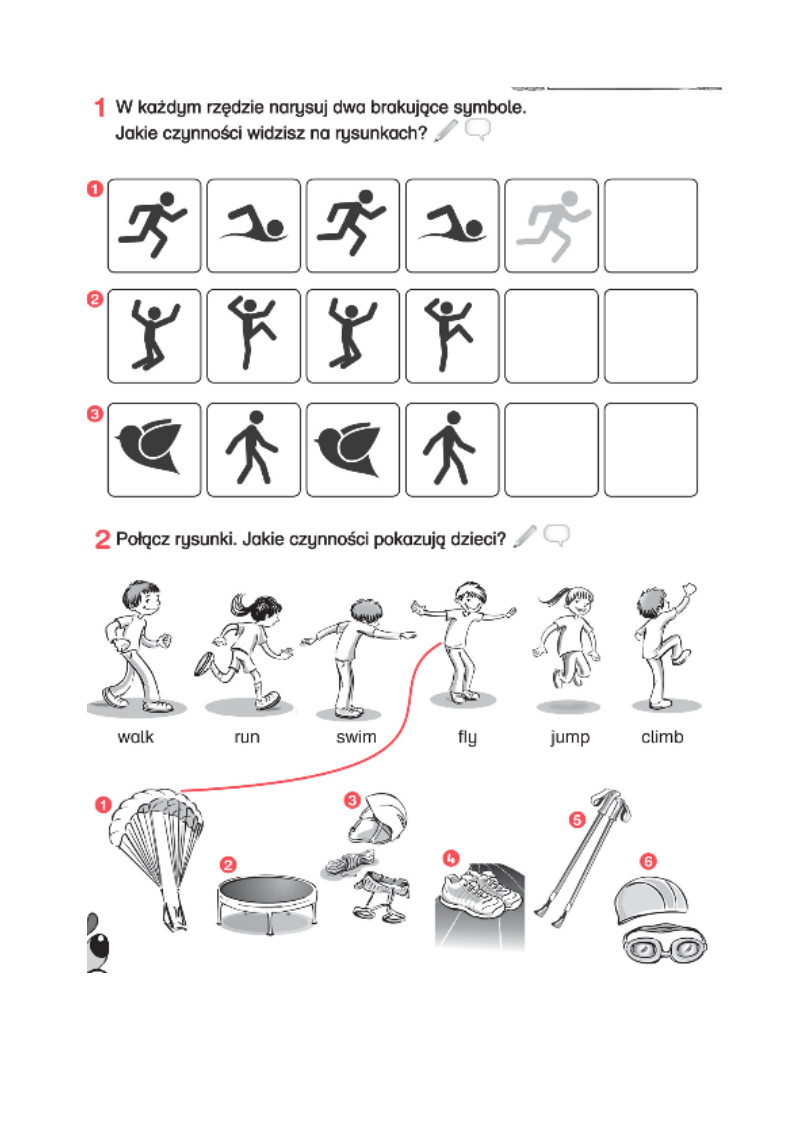 1 W każdym rzędzie narysuj dwa brakujące symbole. Jakie czynności widzisz na rysunkach?

1

2

3

2 Połącz rysunki. Jakie czynności pokazują dzieci?

walk run swim fly jump climb

1 2 3 4 5 6