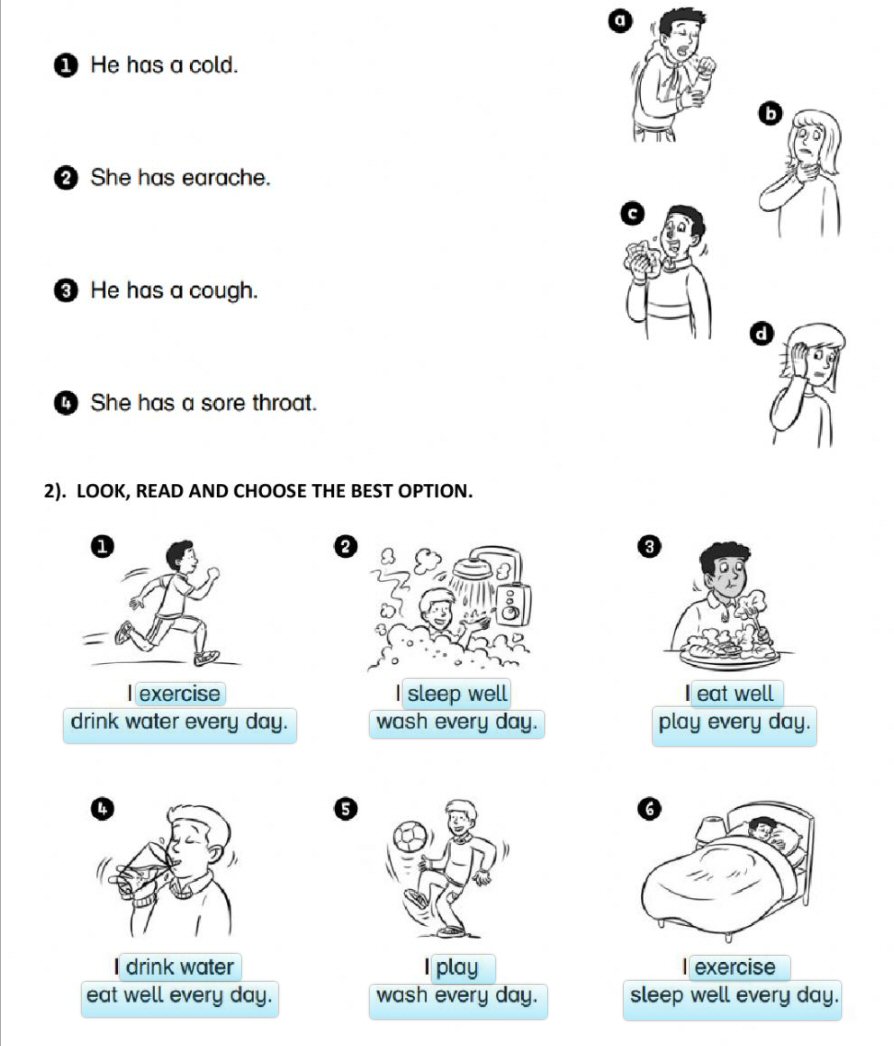 1 He has a cold.

2 She has earache.

3 He has a cough.

4 She has a sore throat.

a

b

c

d

2). LOOK, READ AND CHOOSE THE BEST OPTION.

1
I exercise
drink water every day.

2
I sleep well
wash every day.

3
I eat well
play every day.

4
I drink water
eat well every day.

5
I play
wash every day.

6
I exercise
sleep well every day.